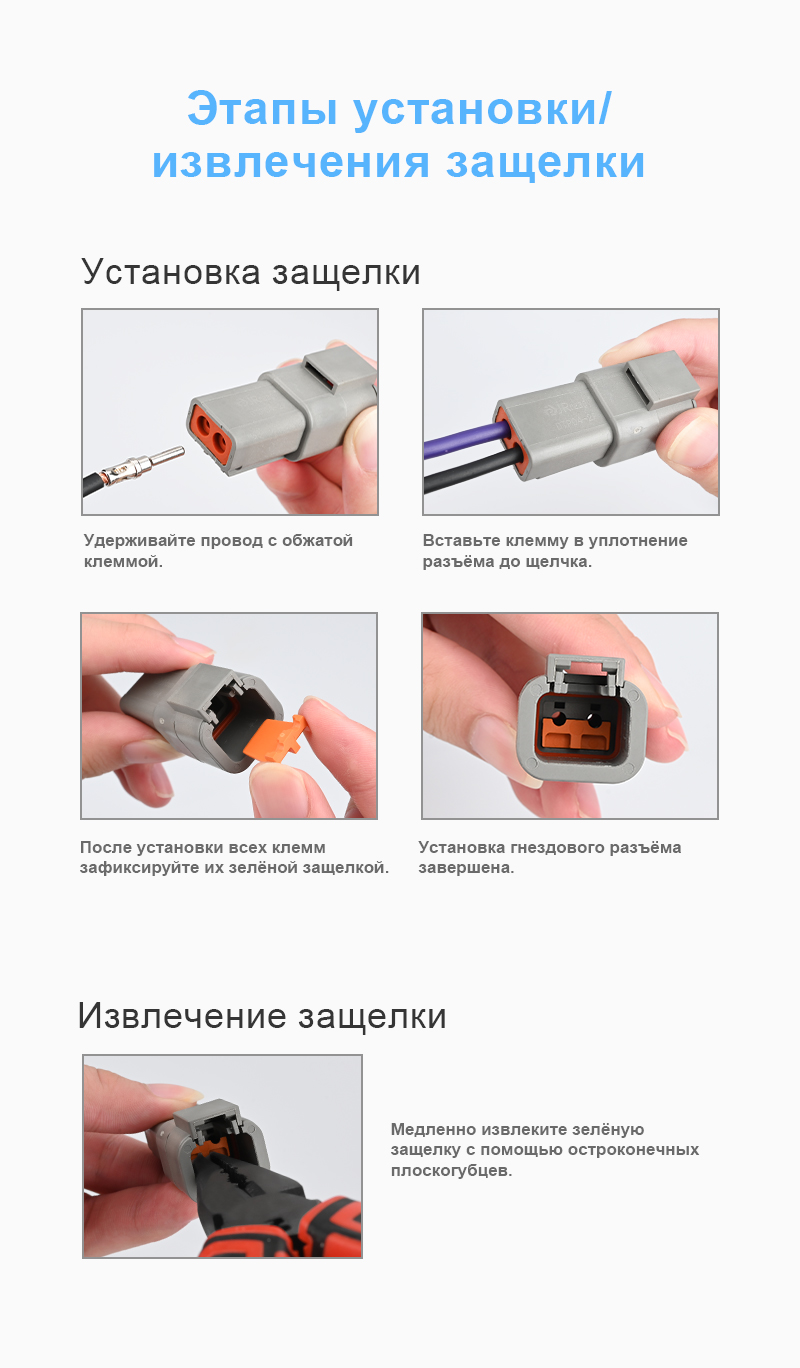 Этапы установки/ извлечения защелки

Установка защелки

Удерживайте провод с обжатой клеммой.

Вставьте клемму в уплотнение разъёма до щелчка.

После установки всех клемм зафиксируйте их зелёной защелкой.

Установка гнездового разъёма завершена.

Извлечение защелки

Медленно извлеките зелёную защелку с помощью остроконечных плоскогубцев.