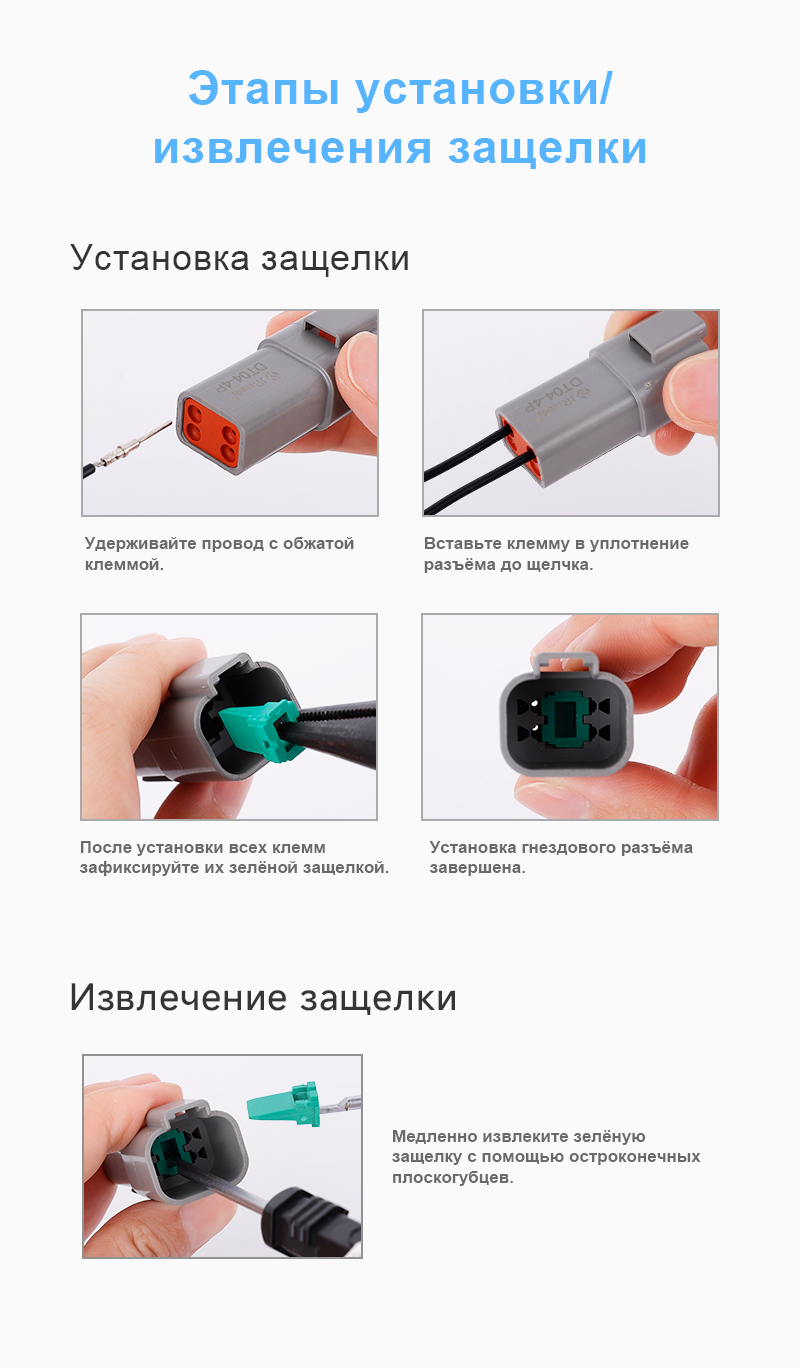 Этапы установки/ извлечения защелки

Установка защелки

DT04-4P

DT04-4P

Удерживайте провод с обжатой клеммой.

Вставьте клемму в уплотнение разъёма до щелчка.

После установки всех клемм зафиксируйте их зелёной защелкой.

Установка гнездового разъёма завершена.

Извлечение защелки

Медленно извлеките зелёную защелку с помощью остроконечных плоскогубцев.