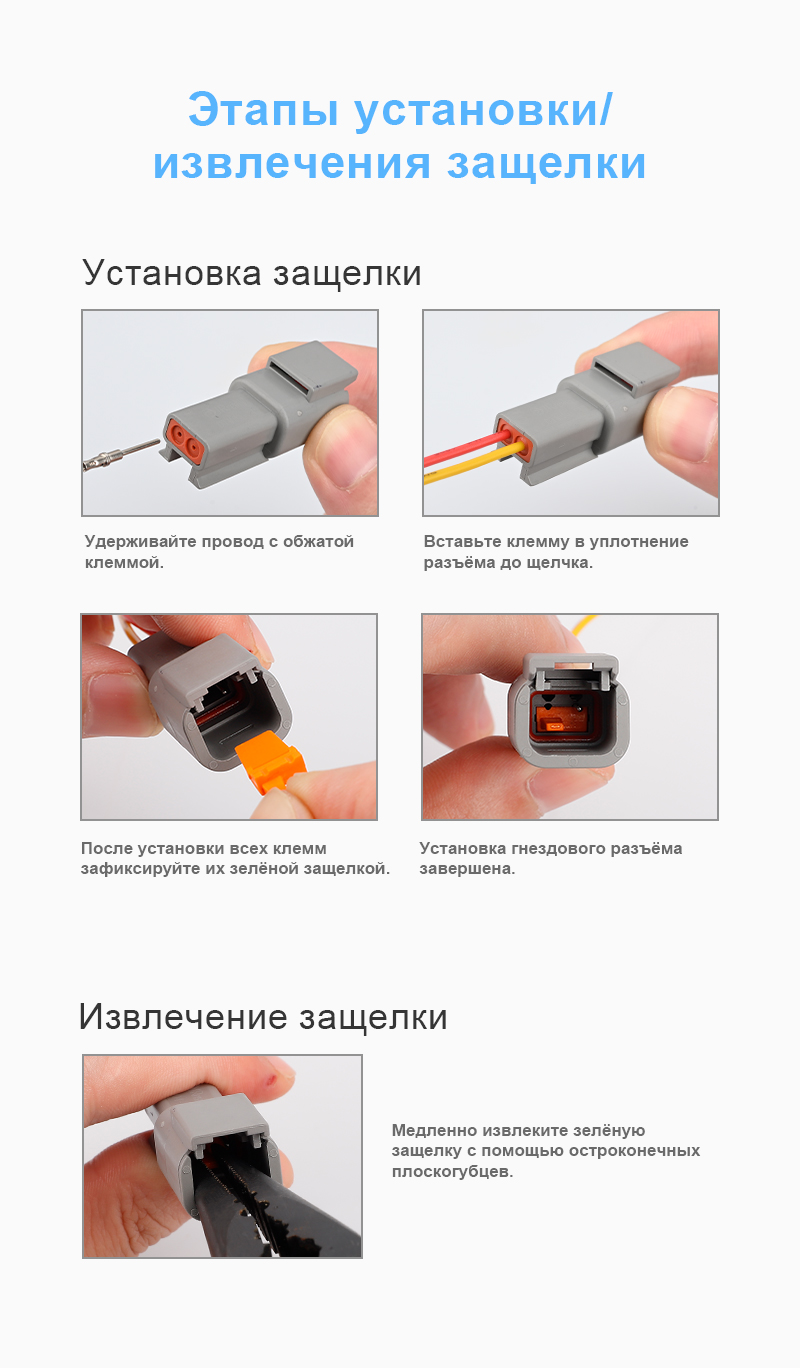 Этапы установки/ извлечения защелки

Установка защелки

Удерживайте провод с обжатой клеммой.

Вставьте клемму в уплотнение разъёма до щелчка.

После установки всех клемм зафиксируйте их зелёной защелкой.

Установка гнездового разъёма завершена.

Извлечение защелки

Медленно извлеките зелёную защелку с помощью остроконечных плоскогубцев.