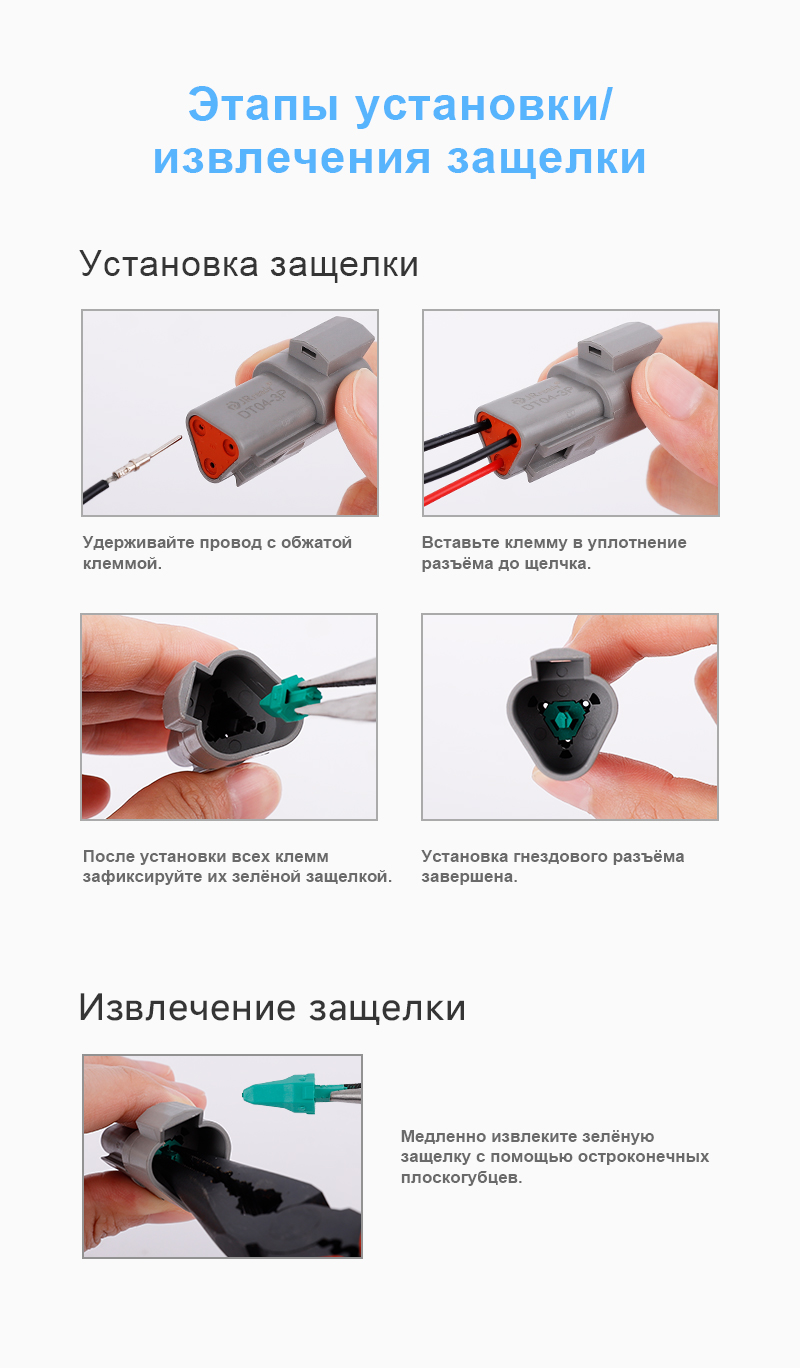 Этапы установки/ извлечения защелки

Установка защелки

DT04-3P

Удерживайте провод с обжатой клеммой.

DT04-3P

Вставьте клемму в уплотнение разъёма до щелчка.

После установки всех клемм зафиксируйте их зелёной защелкой.

Установка гнездового разъёма завершена.

Извлечение защелки

Медленно извлеките зелёную защелку с помощью остроконечных плоскогубцев.