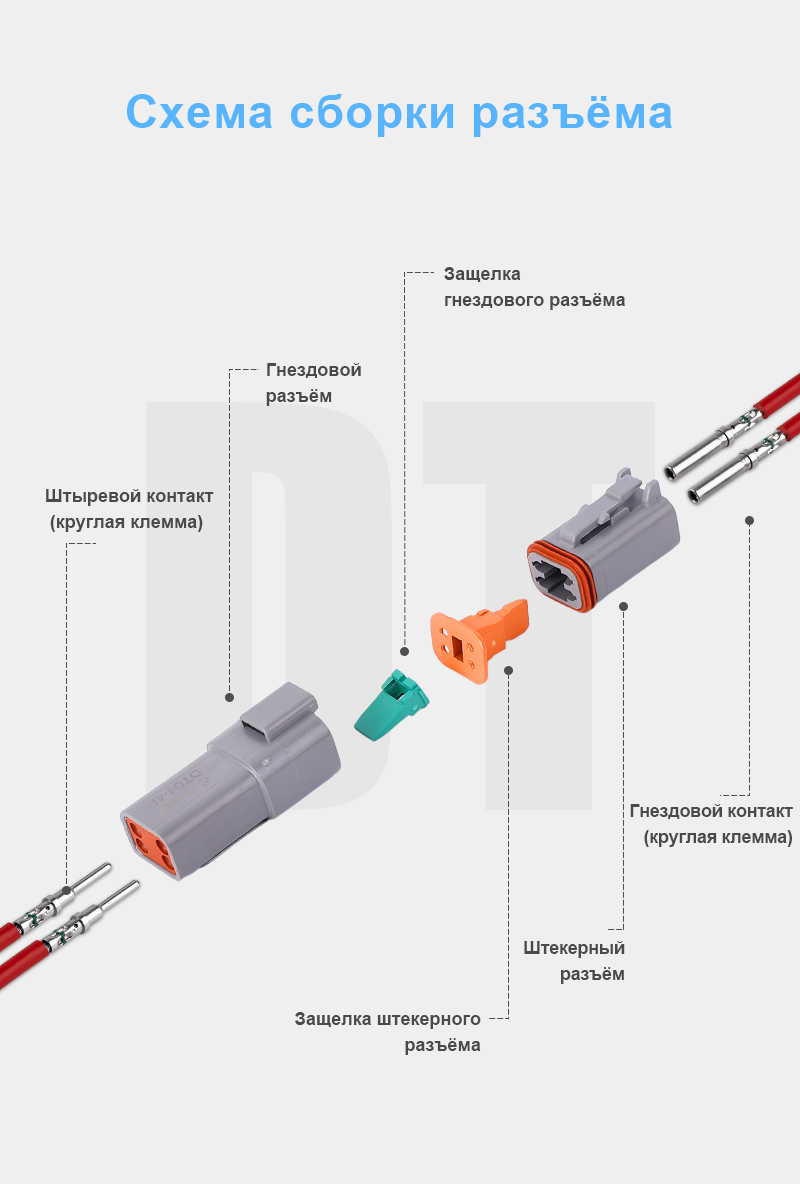 Схема сборки разъёма

Защелка гнездового разъёма

Гнездовой разъём

Штыревой контакт (круглая клемма)

DT

DT04-4P

Гнездовой контакт (круглая клемма)

Штекерный разъём

Защелка штекерного разъёма