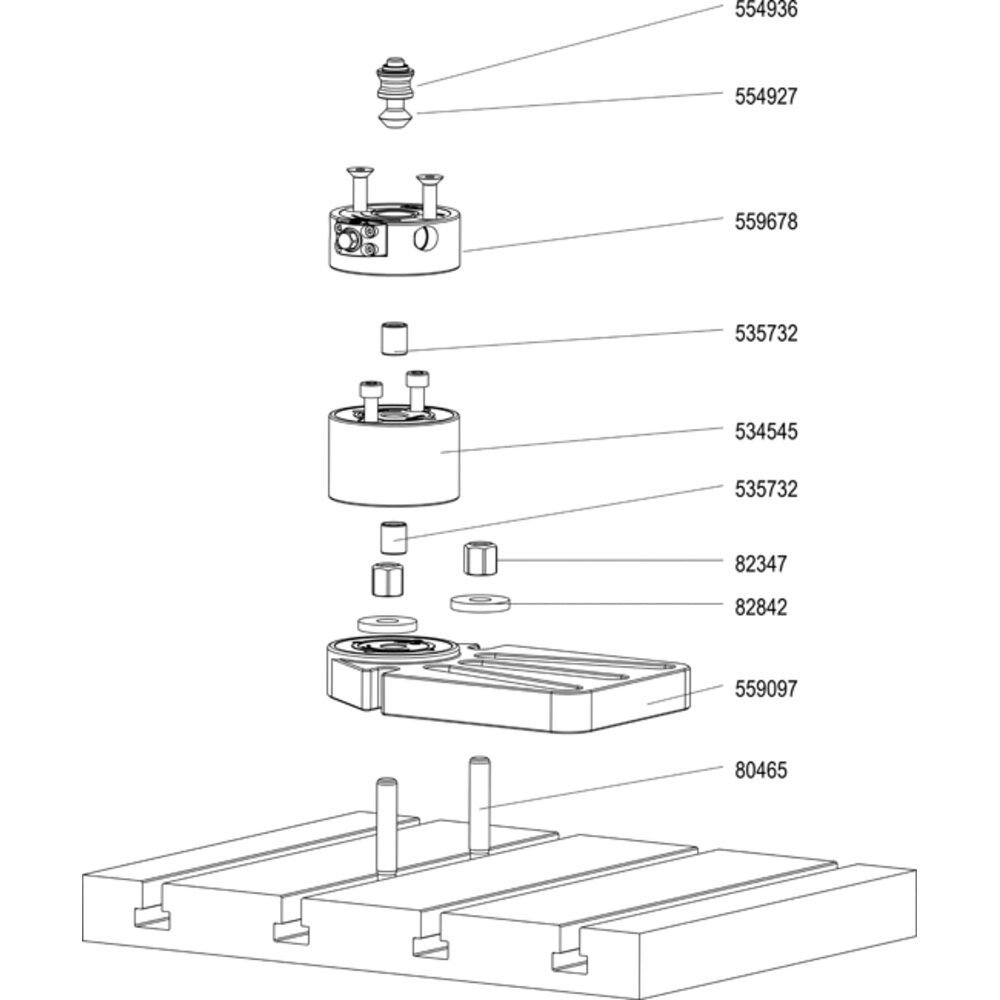 554936

554927

559678

535732

534545

535732

82347

82842

559097

80465