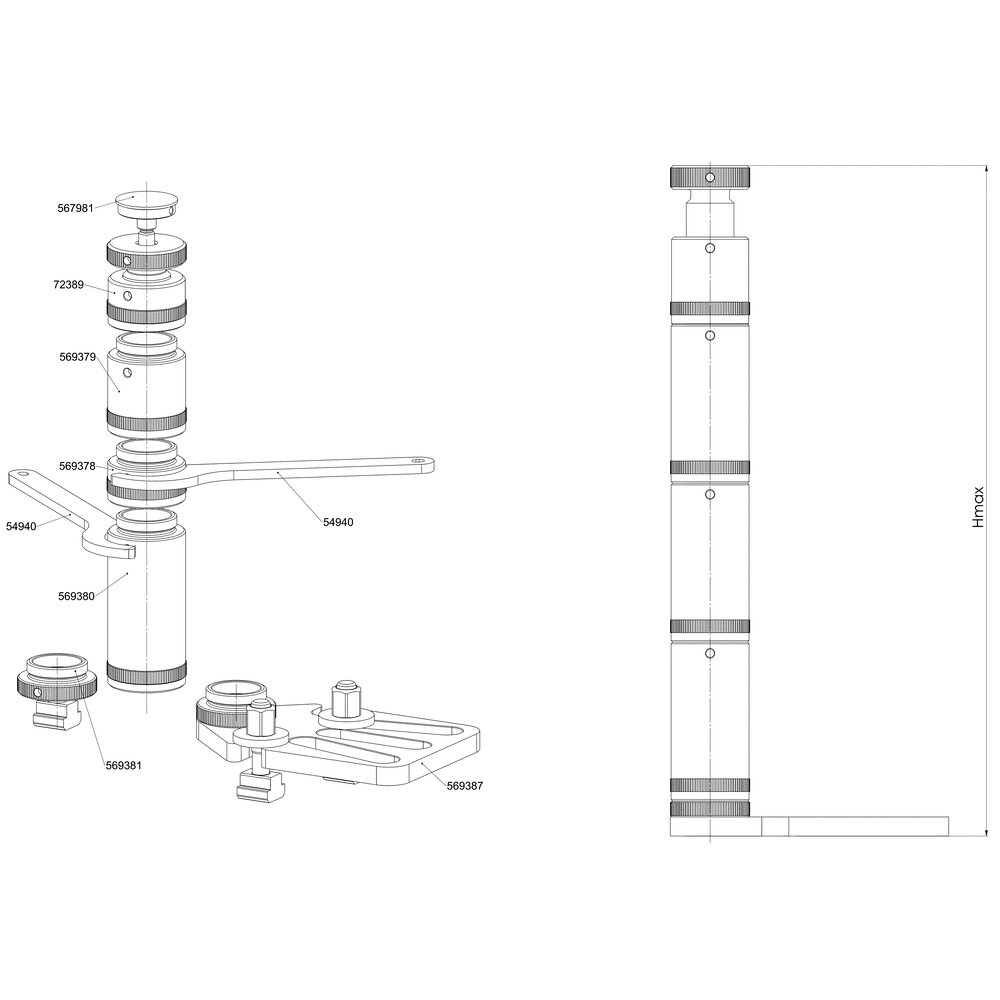 567981

72389

569379

569378

54940

54940

569380

569381

569387

Hmax