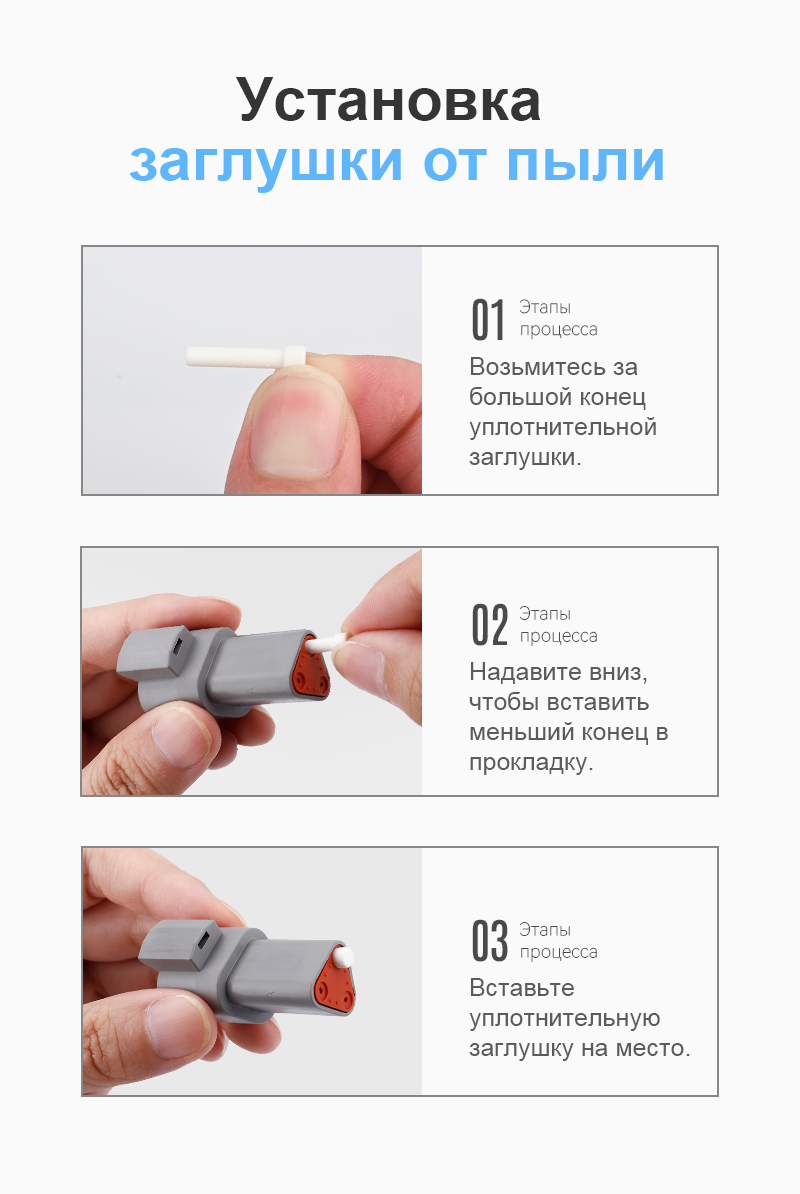 Установка
заглушки от пыли

01 Этапы процесса
Возьмитесь за большой конец уплотнительной заглушки.

02 Этапы процесса
Надавите вниз, чтобы вставить меньший конец в прокладку.

03 Этапы процесса
Вставьте уплотнительную заглушку на место.