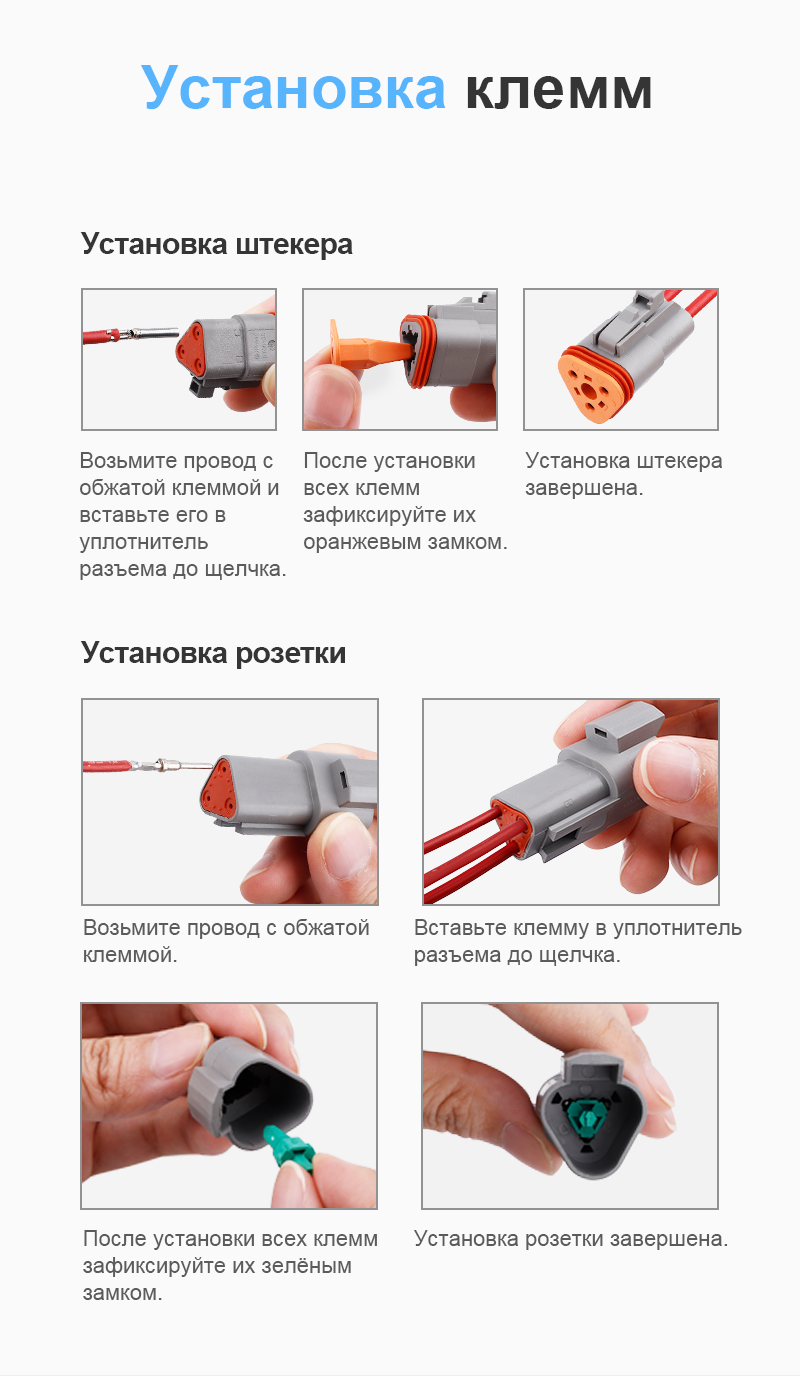 Установка клемм

Установка штекера

Возьмите провод с обжатой клеммой и вставьте его в уплотнитель разъема до щелчка.

После установки всех клемм зафиксируйте их оранжевым замком.

Установка штекера завершена.

Установка розетки

Возьмите провод с обжатой клеммой.

Вставьте клемму в уплотнитель разъема до щелчка.

После установки всех клемм зафиксируйте их зелёным замком.

Установка розетки завершена.