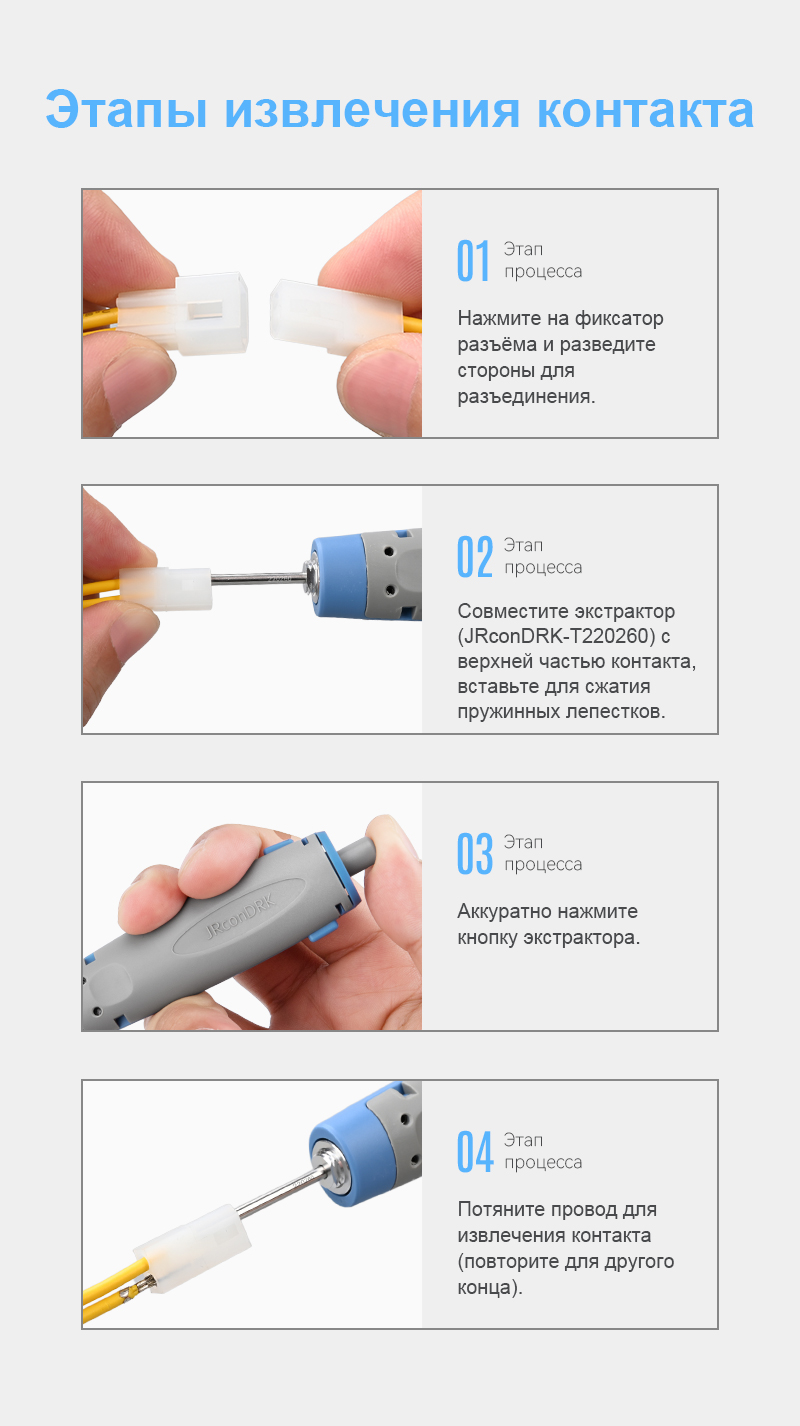 Этапы извлечения контакта

01 Этап процесса

Нажмите на фиксатор разъёма и разведите стороны для разъединения.

02 Этап процесса

Совместите экстрактор (JRconDRK-T220260) с верхней частью контакта, вставьте для сжатия пружинных лепестков.

JRconDRK

03 Этап процесса

Аккуратно нажмите кнопку экстрактора.

04 Этап процесса

Потяните провод для извлечения контакта (повторите для другого конца).