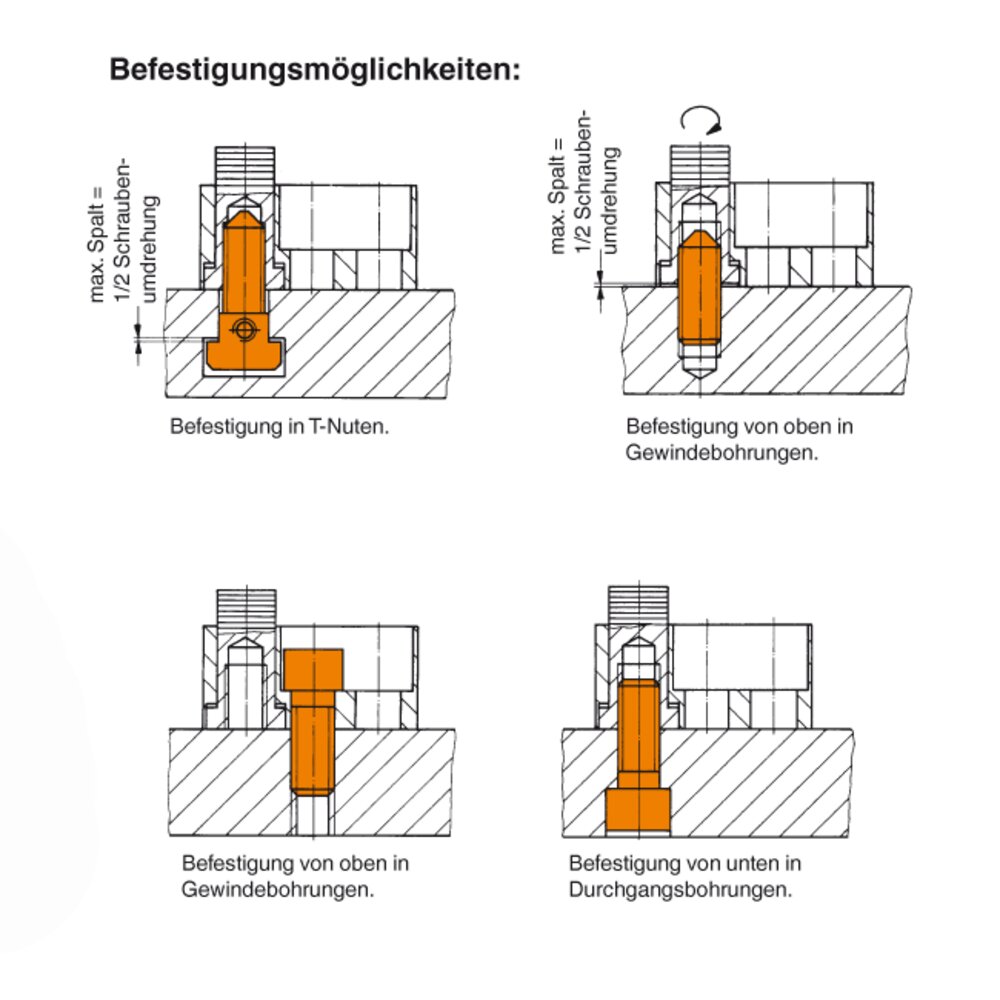 Befestigungsmöglichkeiten:

max. Spalt = 1/2 Schraubenumdrehung

Befestigung in T-Nuten.

max. Spalt = 1/2 Schraubenumdrehung

Befestigung von oben in Gewindebohrungen.

Befestigung von oben in Gewindebohrungen.

Befestigung von unten in Durchgangsbohrungen.