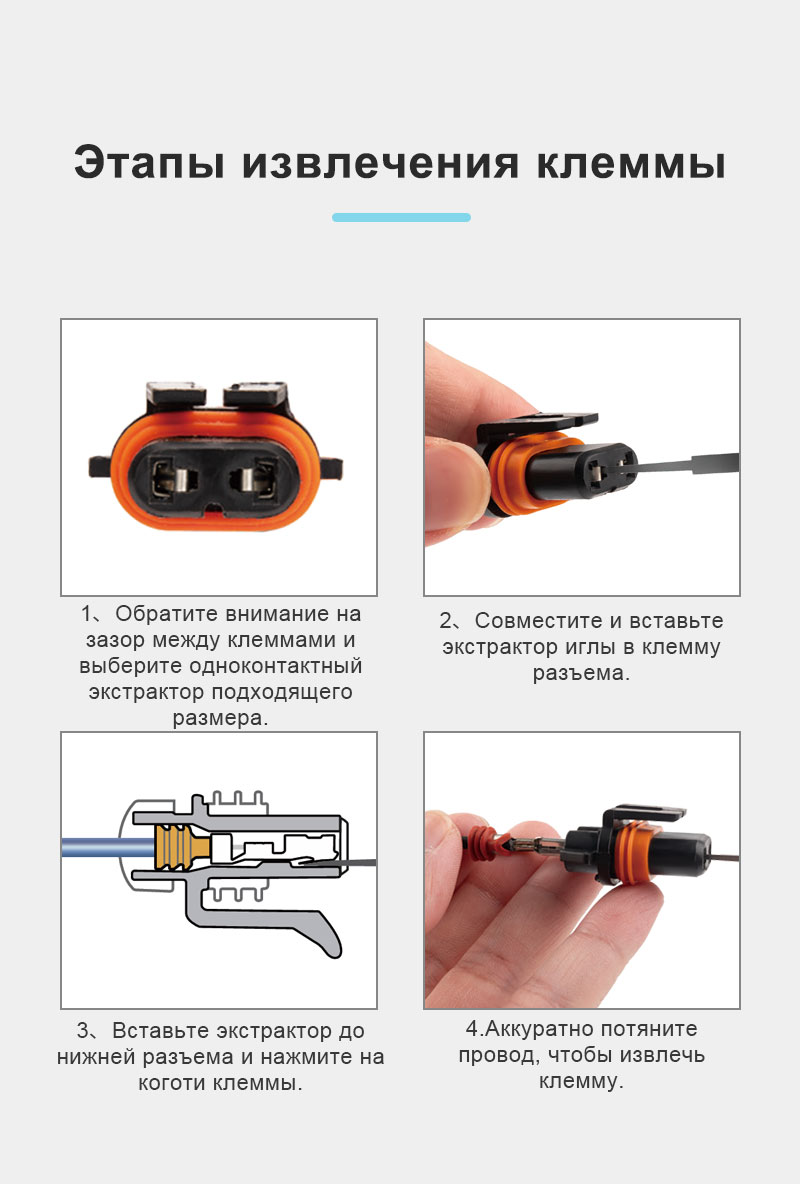 Этапы извлечения клеммы

1、Обратите внимание на зазор между клеммами и выберите одноконтактный экстрактор подходящего размера.

2、Совместите и вставьте экстрактор иглы в клемму разъема.

3、Вставьте экстрактор до нижней разъема и нажмите на коготи клеммы.

4.Аккуратно потяните провод, чтобы извлечь клемму.