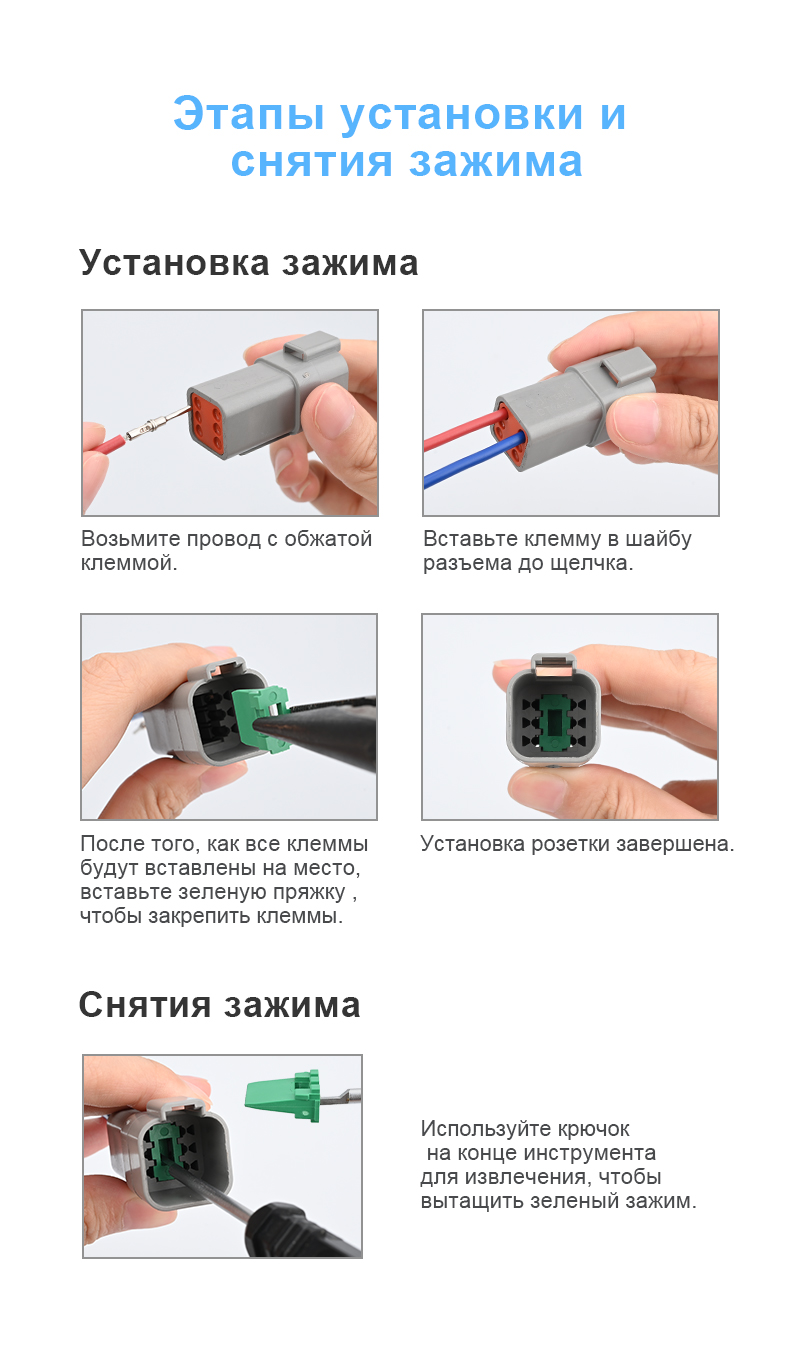 Этапы установки и снятия зажима

Установка зажима

Возьмите провод с обжатой клеммой.

Вставьте клемму в шайбу разъема до щелчка.

После того, как все клеммы будут вставлены на место, вставьте зеленую пряжку , чтобы закрепить клеммы.

Установка розетки завершена.

Снятия зажима

Используйте крючок на конце инструмента для извлечения, чтобы вытащить зеленый зажим.