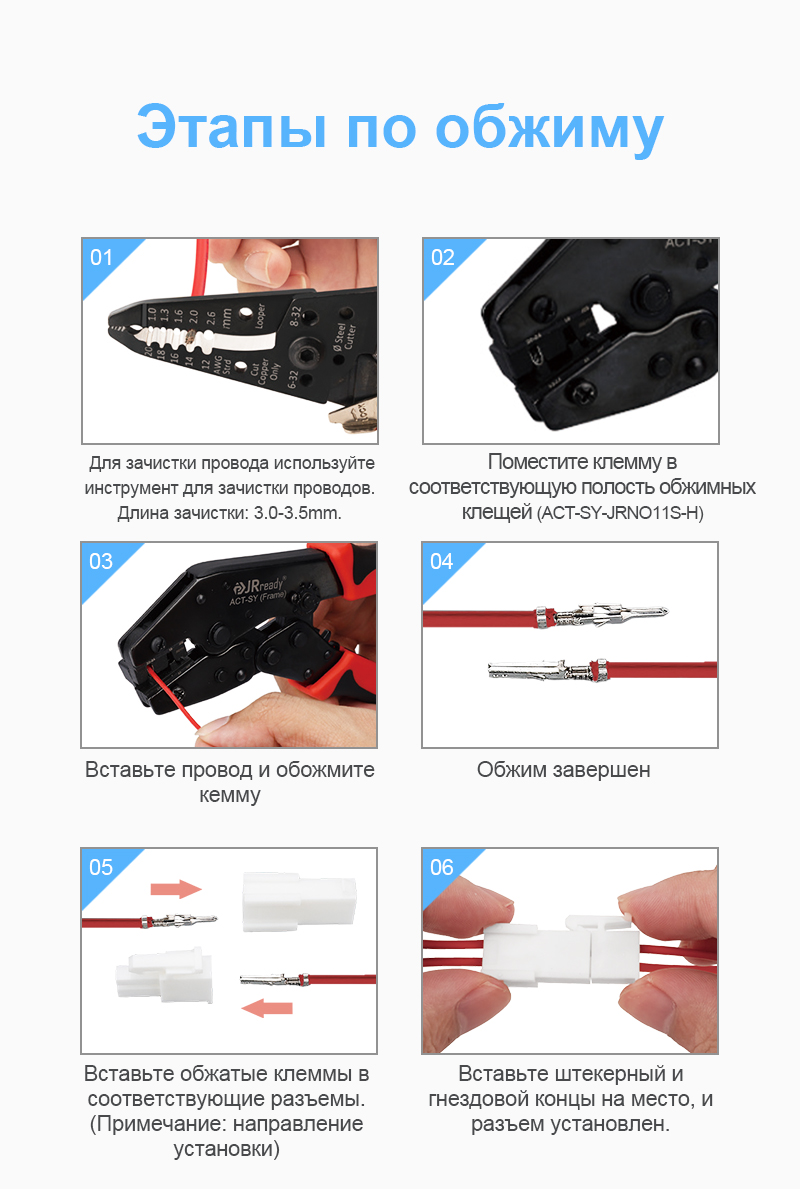 Этапы по обжиму

01

1.0 1.3 1.6 2.0 2.6 mm Looper 8-32 Steel Cutter
20 18 16 14 12 AWG Strd Cut Copper Only 6-32

Для зачистки провода используйте инструмент для зачистки проводов. Длина зачистки: 3.0-3.5mm.

02

ACT-SY

Поместите клемму в соответствующую полость обжимных клещей (ACT-SY-JRNO11S-H)

03

JRready
ACT-SY (Frame)

Вставьте провод и обожмите кемму

04

Обжим завершен

05

Вставьте обжатые клеммы в соответствующие разъемы. (Примечание: направление установки)

06

Вставьте штекерный и гнездовой концы на место, и разъем установлен.