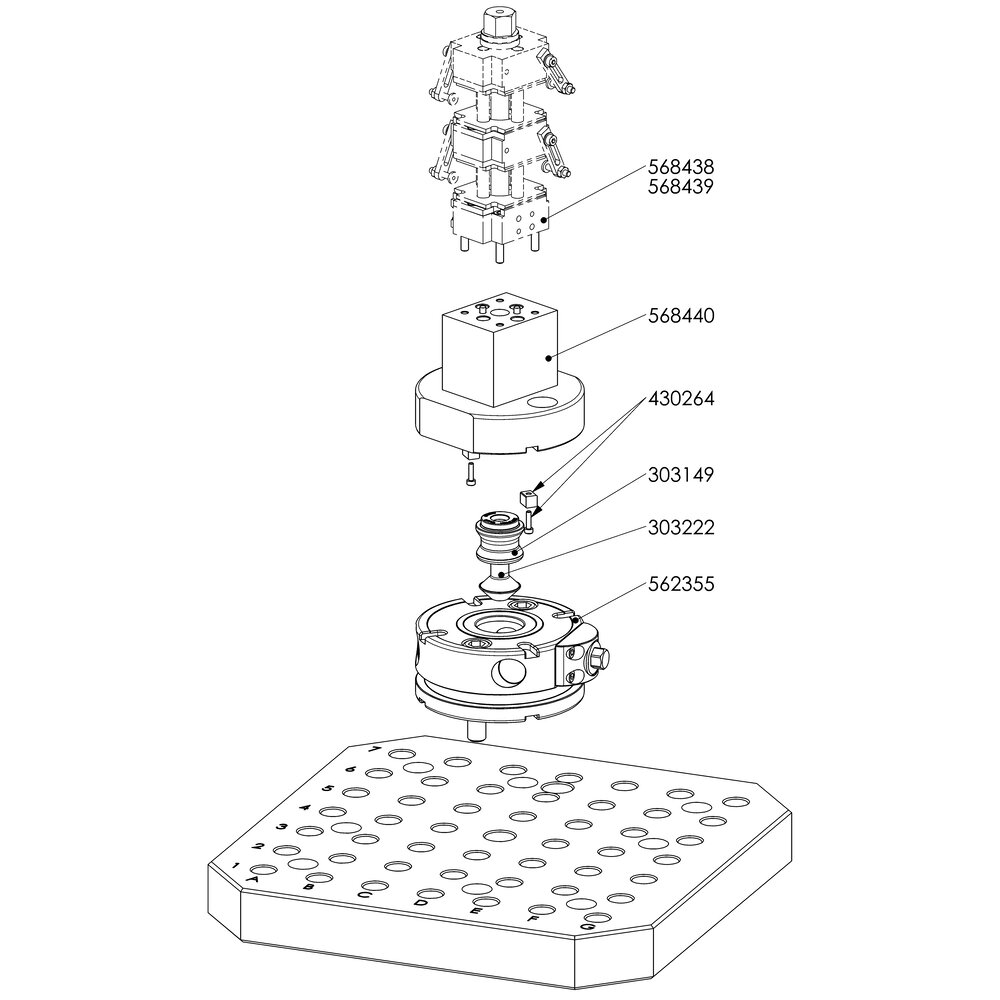 568438
568439

568440

430264

303149

303222

562355

7
6
5
4
3
2
1
A
B
C
D
E
F
G