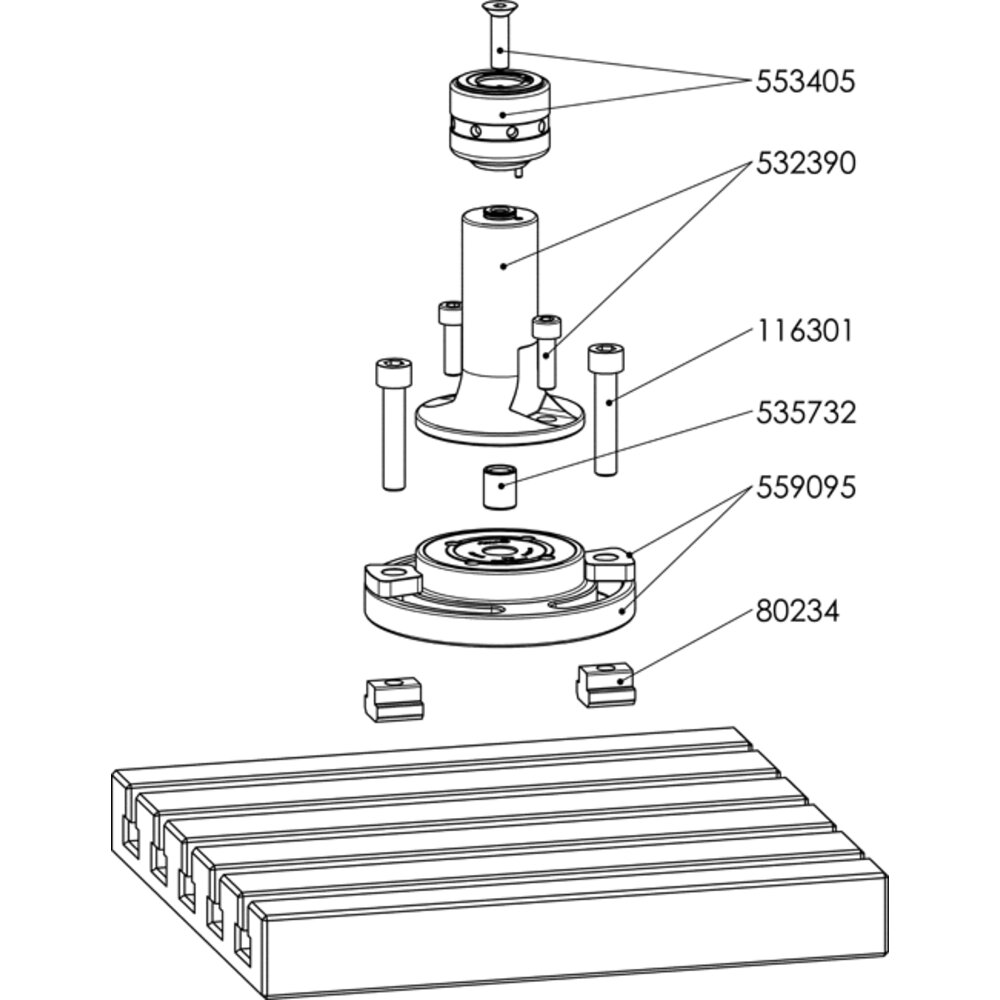 553405
532390
116301
535732
559095
80234