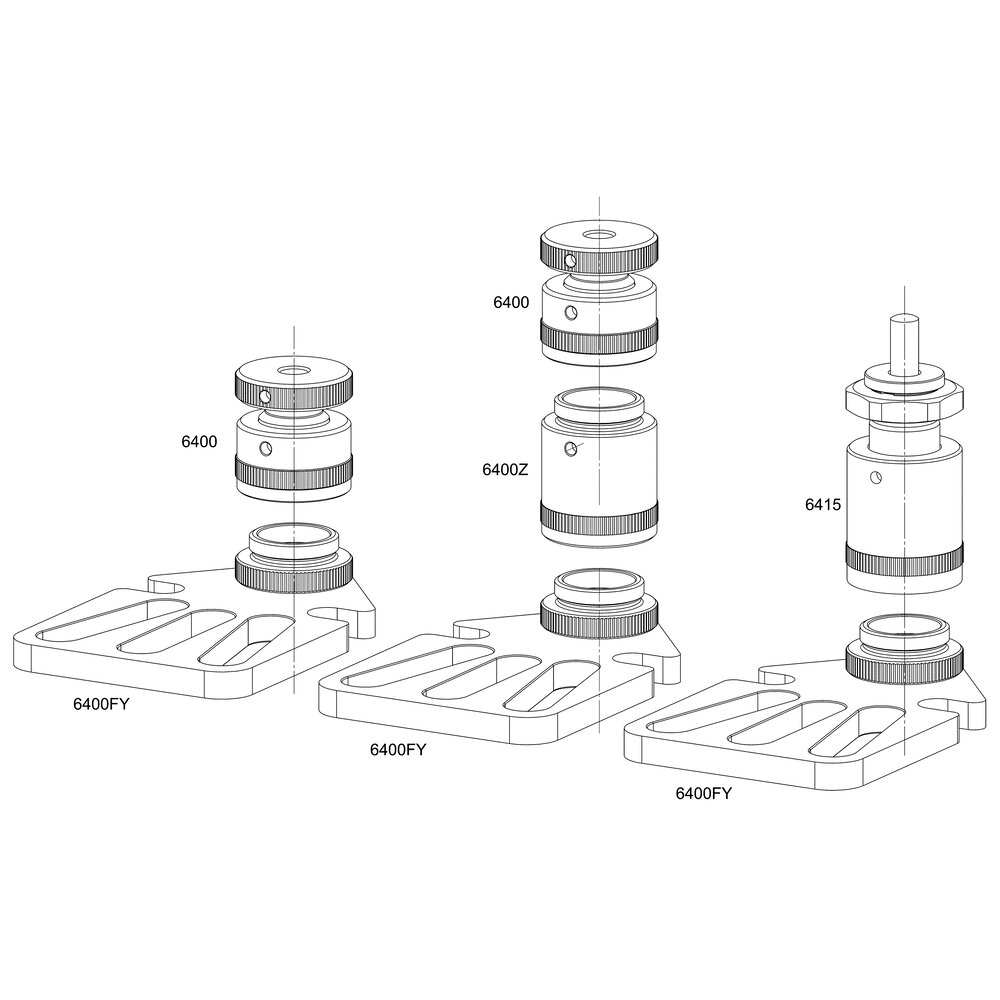 6400

6400FY

6400

6400Z

6400FY

6415

6400FY