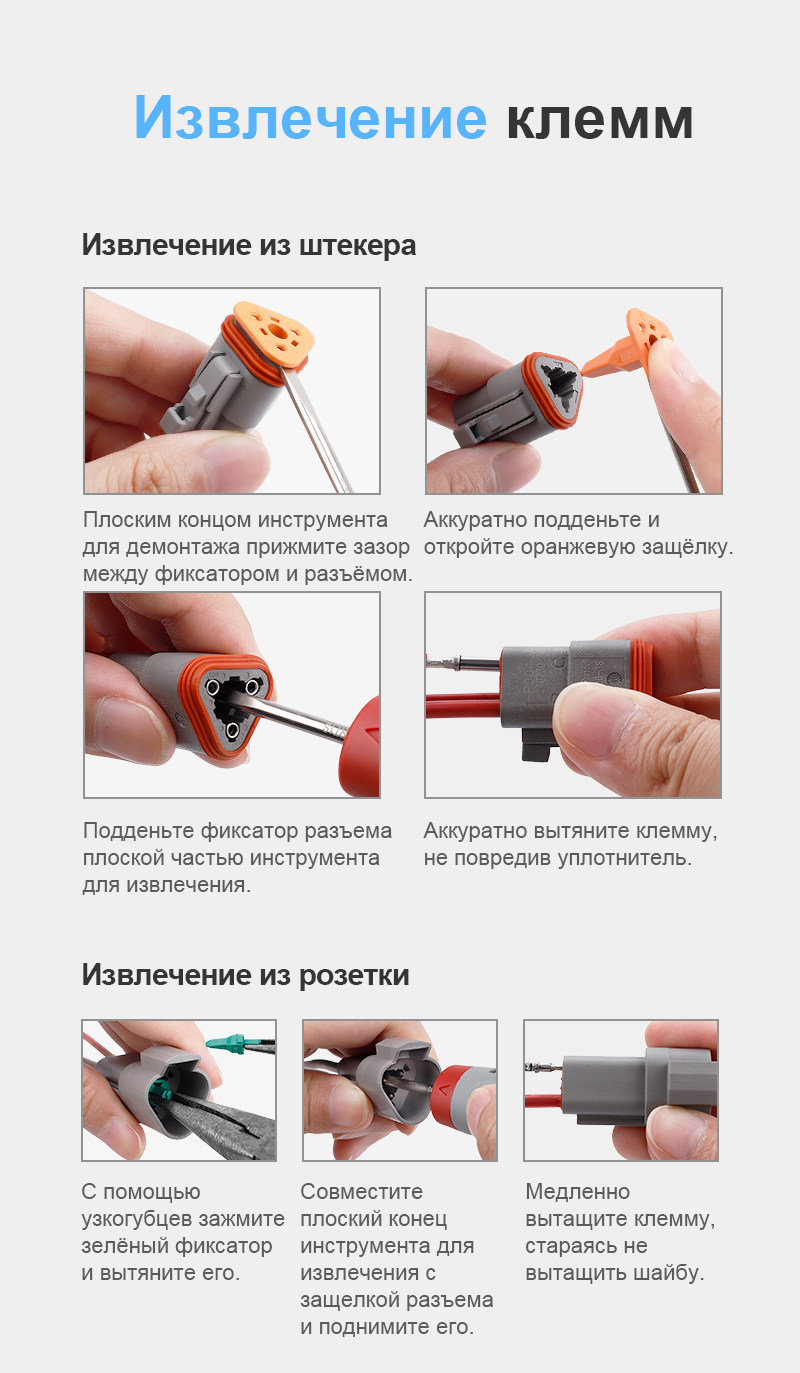 Извлечение клемм

Извлечение из штекера

Плоским концом инструмента для демонтажа прижмите зазор между фиксатором и разъёмом.

Аккуратно подденьте и откройте оранжевую защёлку.

Подденьте фиксатор разъема плоской частью инструмента для извлечения.

Аккуратно вытяните клемму, не повредив уплотнитель.

Извлечение из розетки

С помощью узкогубцев зажмите зелёный фиксатор и вытяните его.

Совместите плоский конец инструмента для извлечения с защелкой разъема и поднимите его.

Медленно вытащите клемму, стараясь не вытащить шайбу.