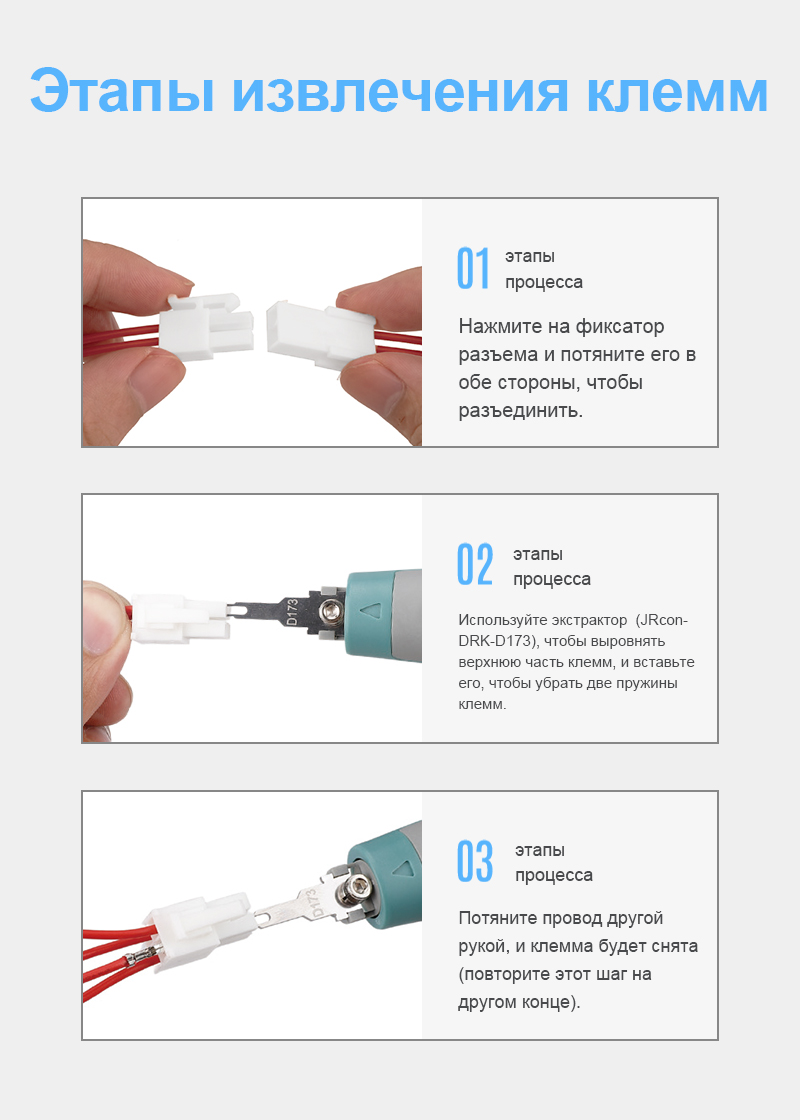 Этапы извлечения клемм

01 этапы процесса

Нажмите на фиксатор разъема и потяните его в обе стороны, чтобы разъединить.

D173

02 этапы процесса

Используйте экстрактор (JRcon-DRK-D173), чтобы выровнять верхнюю часть клемм, и вставьте его, чтобы убрать две пружины клемм.

D173

03 этапы процесса

Потяните провод другой рукой, и клемма будет снята (повторите этот шаг на другом конце).