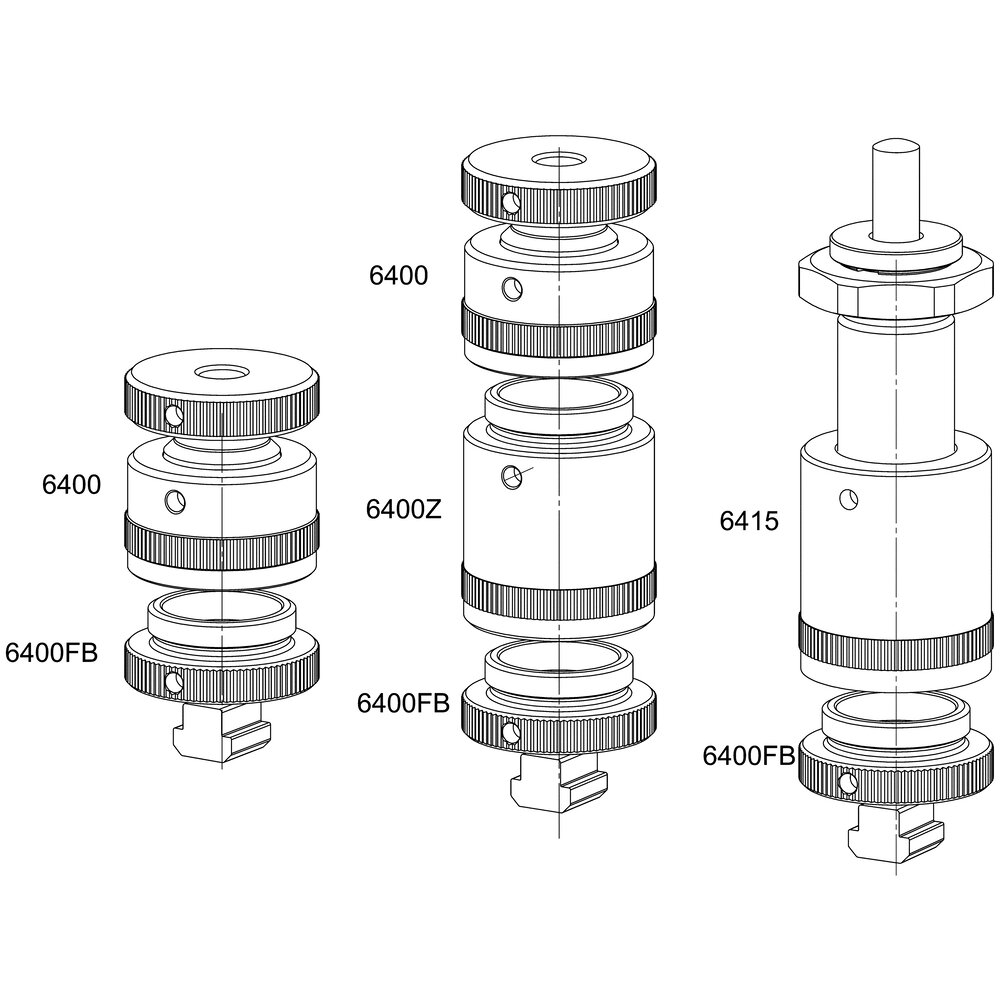 6400

6400FB

6400

6400Z

6400FB

6415

6400FB